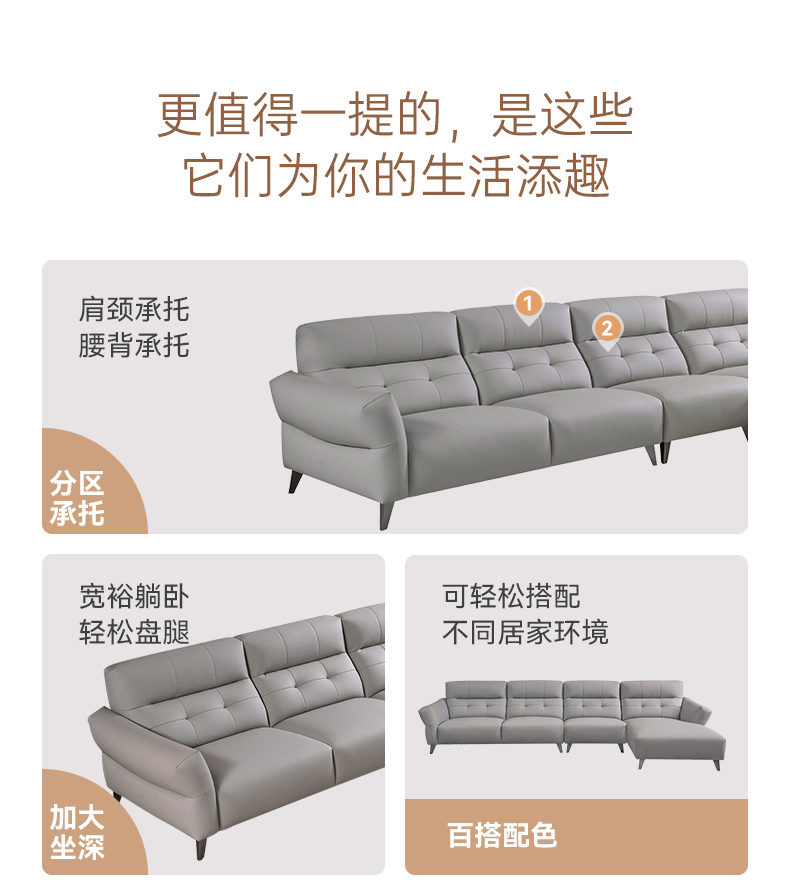 更值得一提的，是这些
它们为你的生活添趣

肩颈承托
腰背承托

1
2

分区
承托

宽裕躺卧
轻松盘腿

加大
坐深

可轻松搭配
不同居家环境

百搭配色